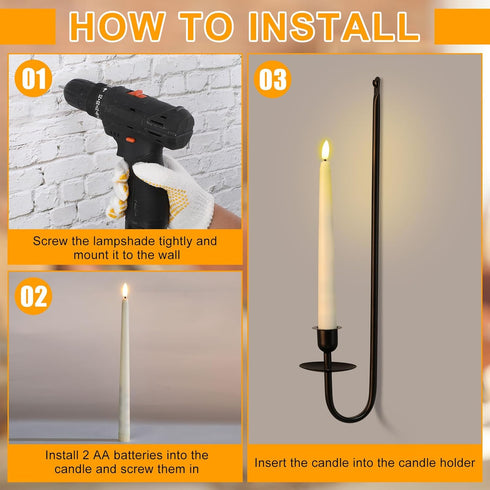 HOW TO INSTALL

01

Screw the lampshade tightly and mount it to the wall

02

Install 2 AA batteries into the candle and screw them in

03

Insert the candle into the candle holder