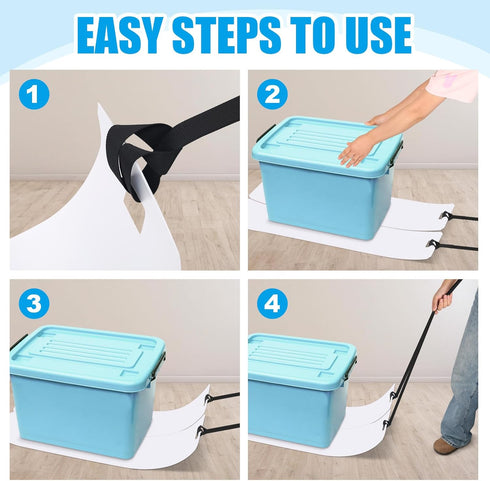 EASY STEPS TO USE

1

2

3

4