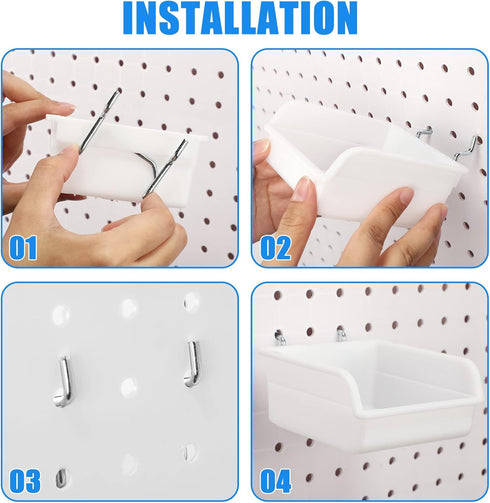 INSTALLATION

01

02

03

04