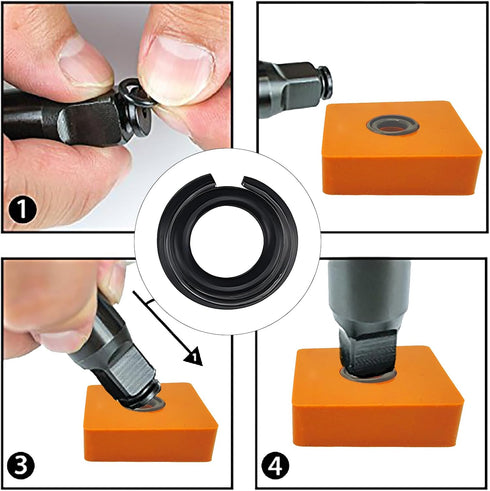 1

1

3

4