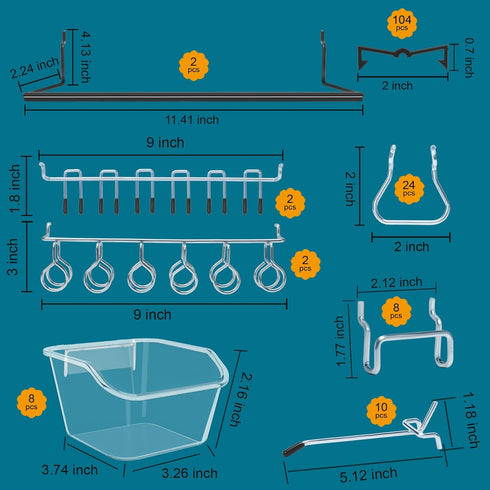 4.13 inch
2.24 inch
2 pcs
11.41 inch
104 pcs
0.7 inch
2 inch
9 inch
1.8 inch
2 pcs
3 inch
2 pcs
9 inch
2 inch
24 pcs
2 inch
2.12 inch
8 pcs
1.77 inch
8 pcs
2.16 inch
3.74 inch
3.26 inch
10 pcs
1.18 inch
5.12 inch