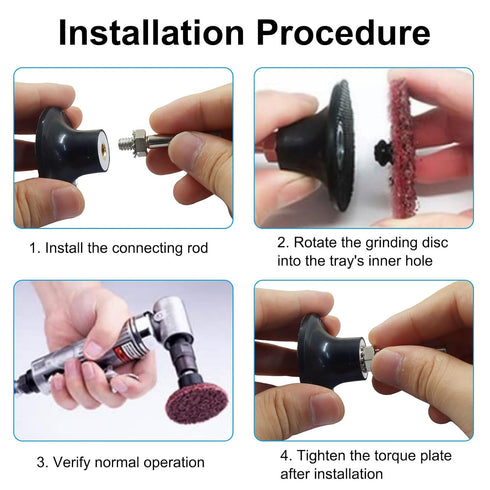 Installation Procedure

1. Install the connecting rod

2. Rotate the grinding disc into the tray's inner hole

3. Verify normal operation

4. Tighten the torque plate after installation