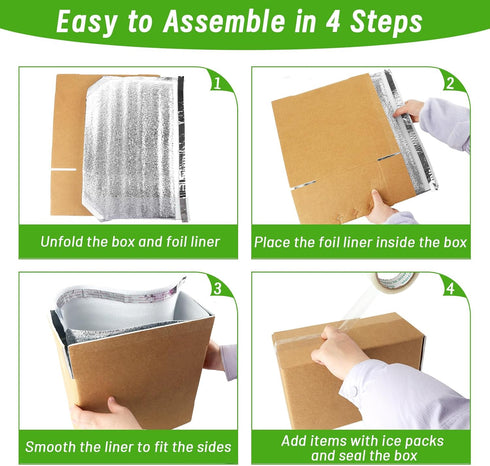 Easy to Assemble in 4 Steps

1

Unfold the box and foil liner

2

Place the foil liner inside the box

3

Smooth the liner to fit the sides

4

Add items with ice packs and seal the box