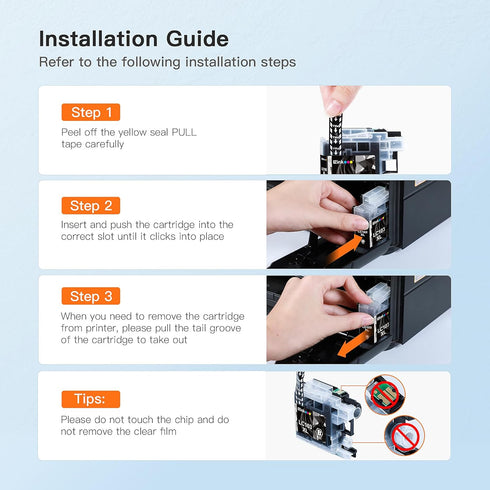 Installation Guide
Refer to the following installation steps

Step 1
Peel off the yellow seal PULL tape carefully

Step 2
Insert and push the cartridge into the correct slot until it clicks into place

LC103 XL

Step 3
When you need to remove the cartridge from printer, please pull the tail groove of the cartridge to take out

LC103 XL

Tips:
Please do not touch the chip and do not remove the clear film

LC103 XL