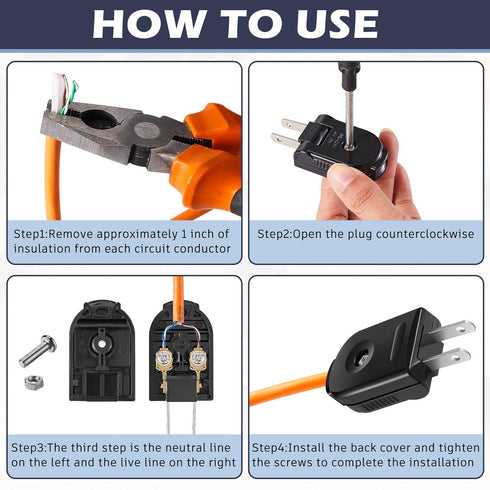 HOW TO USE

Step1:Remove approximately 1 inch of insulation from each circuit conductor

Step2:Open the plug counterclockwise

Step3:The third step is the neutral line on the left and the live line on the right

Step4:Install the back cover and tighten the screws to complete the installation