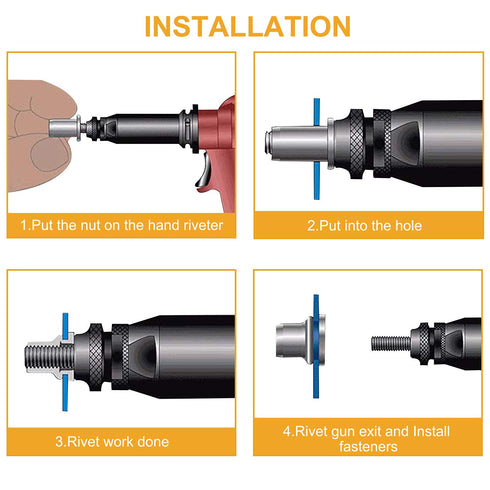 INSTALLATION

1.Put the nut on the hand riveter

2.Put into the hole

3.Rivet work done

4.Rivet gun exit and Install fasteners