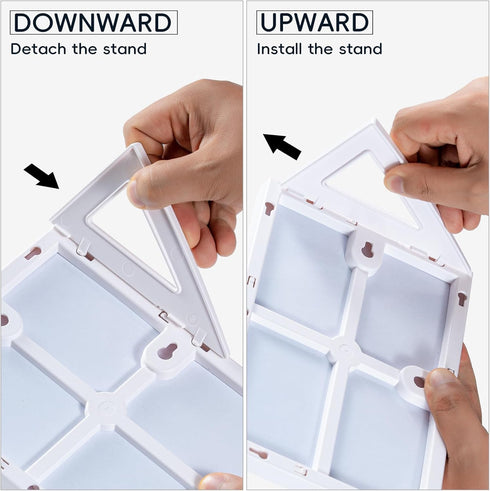 DOWNWARD
Detach the stand

UPWARD
Install the stand