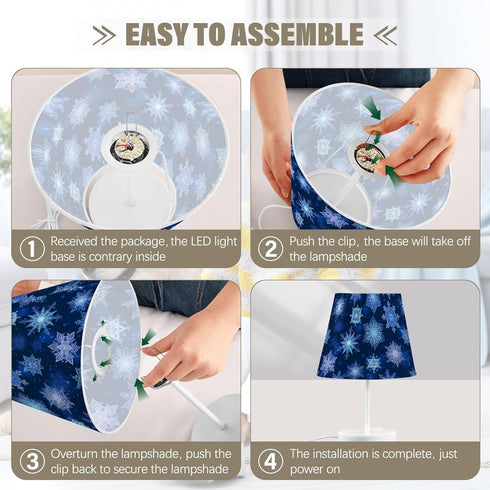 EASY TO ASSEMBLE

① Received the package, the LED light base is contrary inside

② Push the clip, the base will take off the lampshade

③ Overturn the lampshade, push the clip back to secure the lampshade

④ The installation is complete, just power on