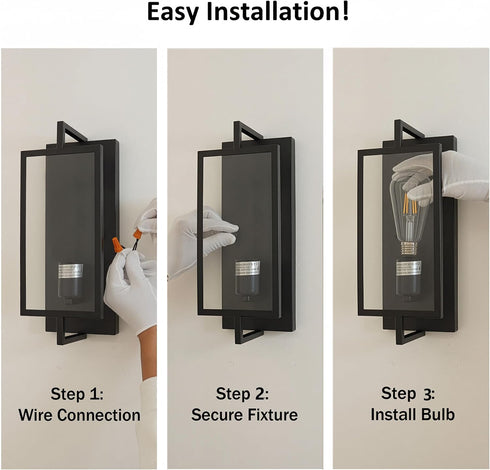 Easy Installation!

Step 1:
Wire Connection

Step 2:
Secure Fixture

Step 3:
Install Bulb