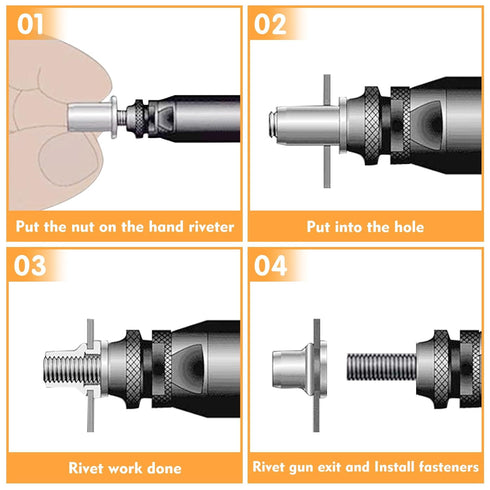 01

Put the nut on the hand riveter

02

Put into the hole

03

Rivet work done

04

Rivet gun exit and Install fasteners