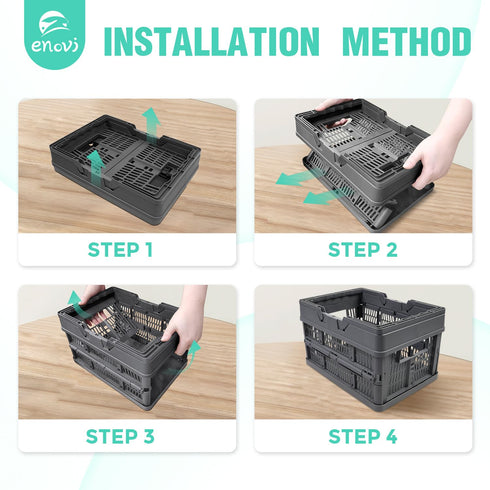 enovi

INSTALLATION METHOD

STEP 1

STEP 2

STEP 3

STEP 4