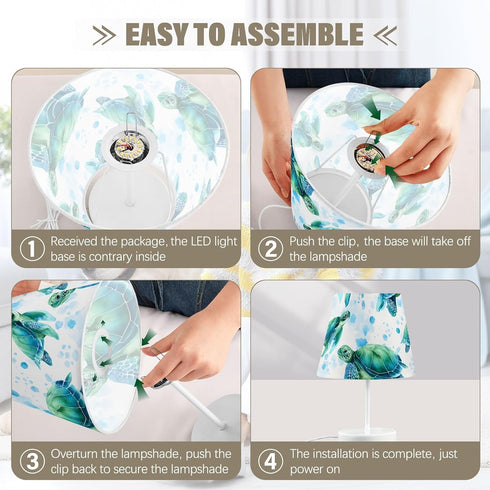 EASY TO ASSEMBLE

① Received the package, the LED light base is contrary inside

② Push the clip, the base will take off the lampshade

③ Overturn the lampshade, push the clip back to secure the lampshade

④ The installation is complete, just power on