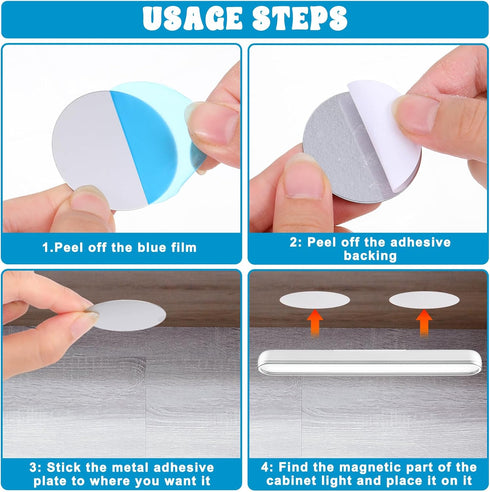 USAGE STEPS

1.Peel off the blue film

2: Peel off the adhesive backing

3: Stick the metal adhesive plate to where you want it

4: Find the magnetic part of the cabinet light and place it on it