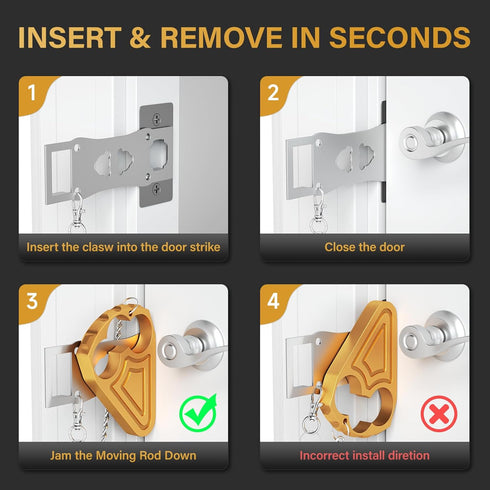 INSERT & REMOVE IN SECONDS

1

Insert the clasw into the door strike

2

Close the door

3

Jam the Moving Rod Down

4

Incorrect install diretion