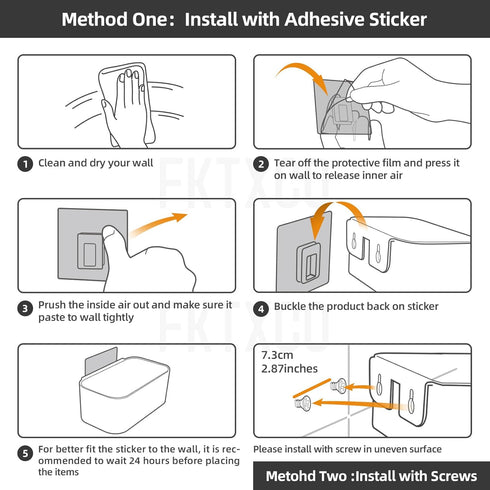 Method One: Install with Adhesive Sticker

1 Clean and dry your wall

2 Tear off the protective film and press it on wall to release inner air

FKTXCO

3 Prush the inside air out and make sure it paste to wall tightly

4 Buckle the product back on sticker

FKTXCO

7.3cm
2.87inches

5 For better fit the sticker to the wall, it is recommended to wait 24 hours before placing the items

Please install with screw in uneven surface

Metohd Two :Install with Screws