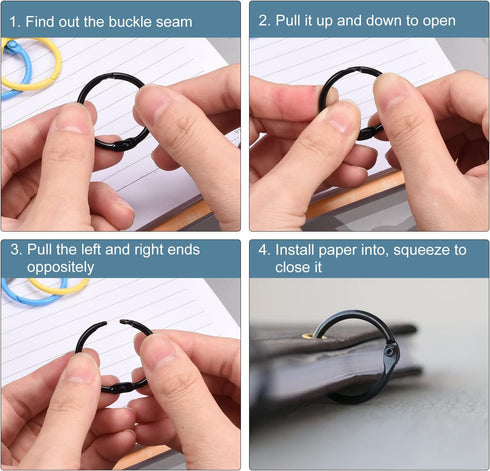 1. Find out the buckle seam

2. Pull it up and down to open

3. Pull the left and right ends oppositely

4. Install paper into, squeeze to close it