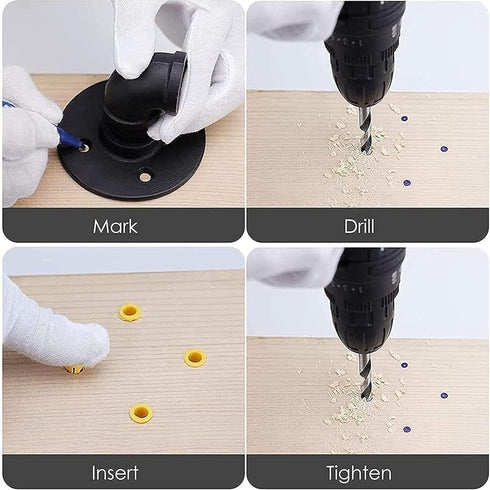 Mark

Drill

Insert

Tighten