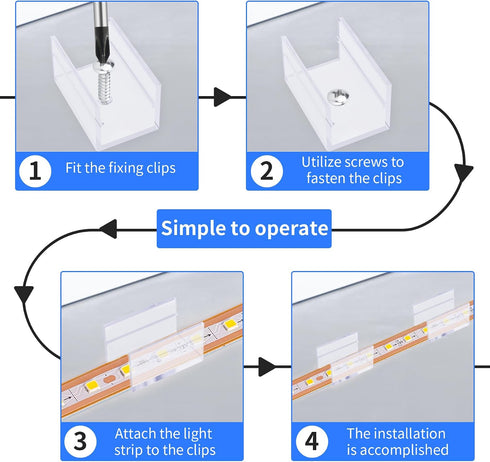 1 Fit the fixing clips

2 Utilize screws to fasten the clips

Simple to operate

3 Attach the light strip to the clips

4 The installation is accomplished