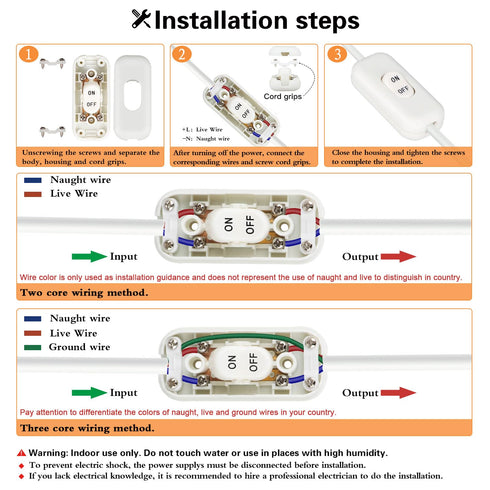 Installation steps

1
ON
OFF
Unscrewing the screws and separate the body, housing and cord grips.

2
Cord grips
ON
OFF
+L: Live Wire
−N: Naught wire
After turning off the power, connect the corresponding wires and screw cord grips.

3
ON
OFF
Close the housing and tighten the screws to complete the installation.

Naught wire
Live Wire
ON
OFF
Input
Output
Wire color is only used as installation guidance and does not represent the use of naught and live to distinguish in country.
Two core wiring method.

Naught wire
Live Wire
Ground wire
ON
OFF
Input
Output
Pay attention to differentiate the colors of naught, live and ground wires in your country.
Three core wiring method.

Warning: Indoor use only. Do not touch water or use in places with high humidity.
To prevent electric shock, the power supplys must be disconnected before installation.
If you lack electrical knowledge, it is recommended to hire a professional electrician to do the installation.