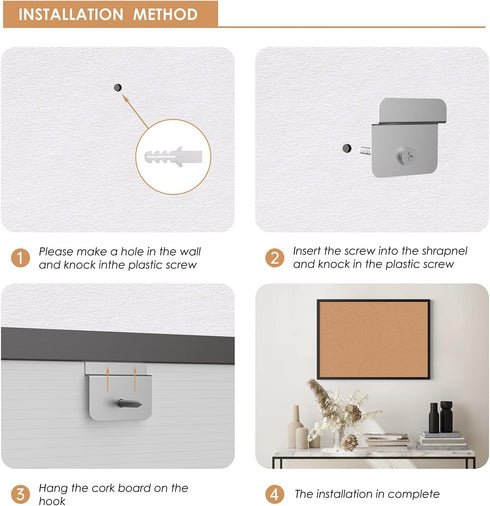 INSTALLATION METHOD

1 Please make a hole in the wall and knock inthe plastic screw

2 Insert the screw into the shrapnel and knock in the plastic screw

3 Hang the cork board on the hook

4 The installation in complete