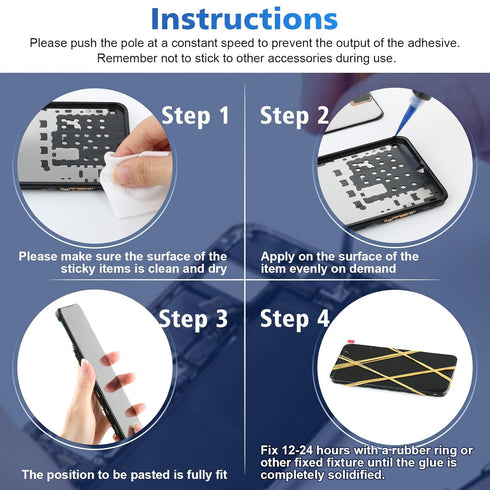 Instructions

Please push the pole at a constant speed to prevent the output of the adhesive. Remember not to stick to other accessories during use.

Step 1

Please make sure the surface of the sticky items is clean and dry

Step 2

Apply on the surface of the item evenly on demand

Step 3

The position to be pasted is fully fit

Step 4

Fix 12-24 hours with a rubber ring or other fixed fixture until the glue is completely solidified.