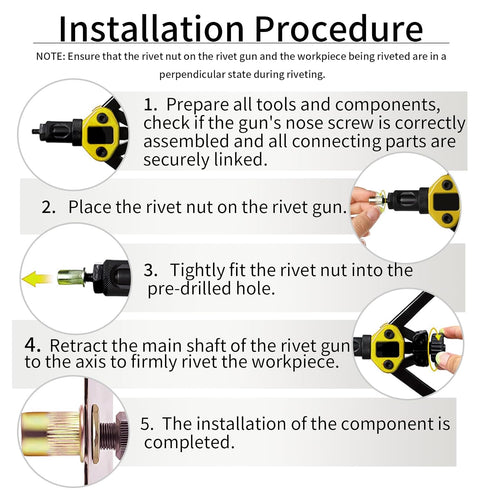 Installation Procedure

NOTE: Ensure that the rivet nut on the rivet gun and the workpiece being riveted are in a perpendicular state during riveting.

1. Prepare all tools and components, check if the gun's nose screw is correctly assembled and all connecting parts are securely linked.

2. Place the rivet nut on the rivet gun.

3. Tightly fit the rivet nut into the pre-drilled hole.

4. Retract the main shaft of the rivet gun to the axis to firmly rivet the workpiece.

5. The installation of the component is completed.