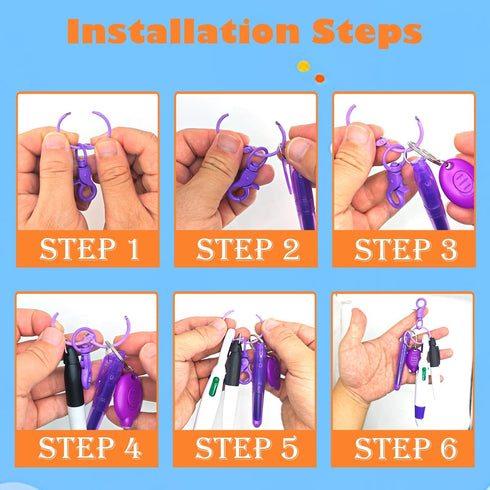 Installation Steps

STEP 1

STEP 2

STEP 3

STEP 4

STEP 5

STEP 6