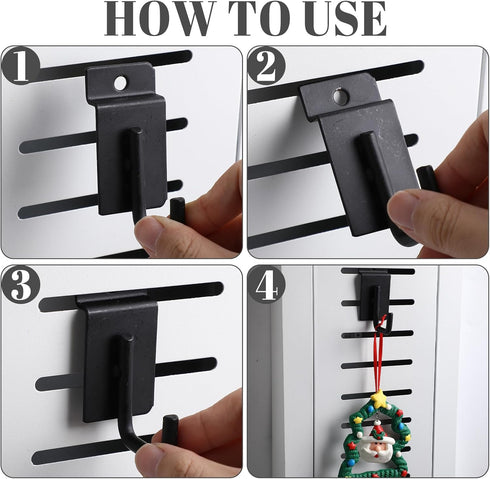 HOW TO USE

1

2

3

4