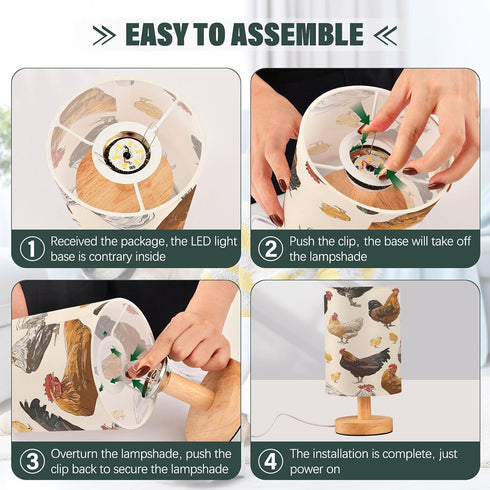 EASY TO ASSEMBLE

1 Received the package, the LED light base is contrary inside

2 Push the clip, the base will take off the lampshade

3 Overturn the lampshade, push the clip back to secure the lampshade

4 The installation is complete, just power on