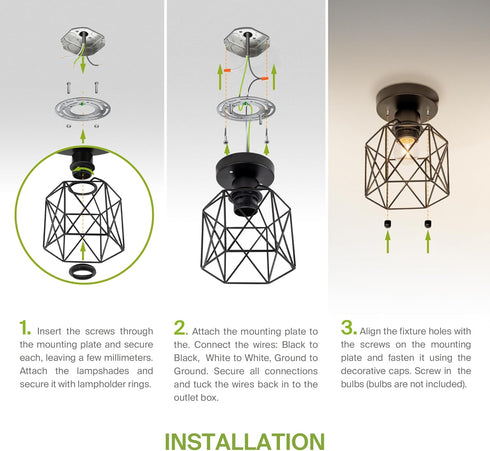 1. Insert the screws through the mounting plate and secure each, leaving a few millimeters. Attach the lampshades and secure it with lampholder rings.

2. Attach the mounting plate to the. Connect the wires: Black to Black, White to White, Ground to Ground. Secure all connections and tuck the wires back in to the outlet box.

3. Align the fixture holes with the screws on the mounting plate and fasten it using the decorative caps. Screw in the bulbs (bulbs are not included).

INSTALLATION