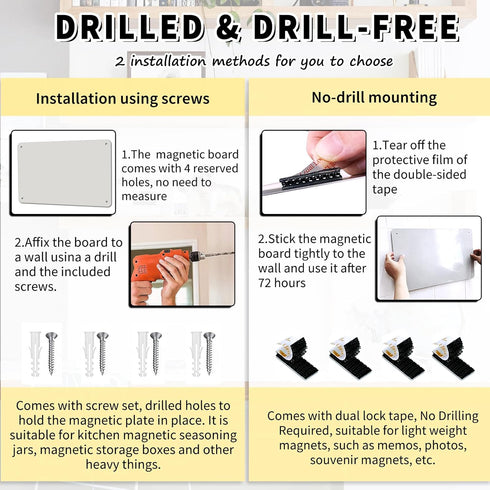 DRILLED & DRILL-FREE

2 installation methods for you to choose

Installation using screws

1.The magnetic board comes with 4 reserved holes, no need to measure

2.Affix the board to a wall usina a drill and the included screws.

Comes with screw set, drilled holes to hold the magnetic plate in place. It is suitable for kitchen magnetic seasoning jars, magnetic storage boxes and other heavy things.

No-drill mounting

1.Tear off the protective film of the double-sided tape

2.Stick the magnetic board tightly to the wall and use it after 72 hours

Comes with dual lock tape, No Drilling Required, suitable for light weight magnets, such as memos, photos, souvenir magnets, etc.