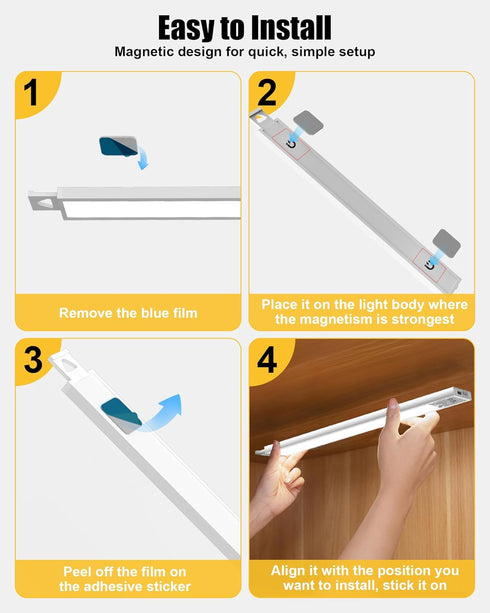 Easy to Install
Magnetic design for quick, simple setup

1

Remove the blue film

2

Place it on the light body where the magnetism is strongest

3

Peel off the film on the adhesive sticker

4

Align it with the position you want to install, stick it on