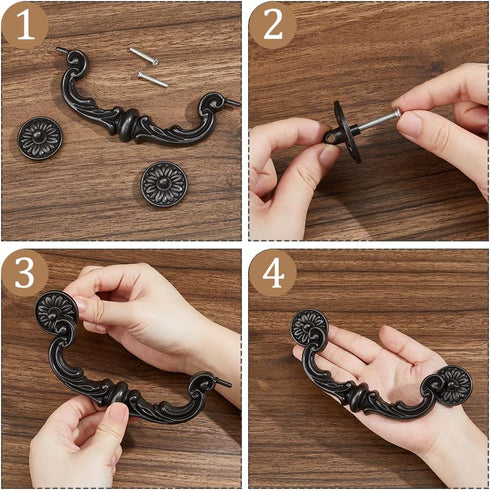 1

2

3

4