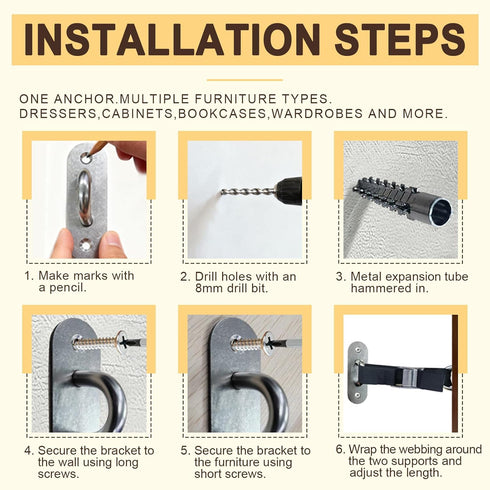 INSTALLATION STEPS

ONE ANCHOR.MULTIPLE FURNITURE TYPES.
DRESSERS,CABINETS,BOOKCASES,WARDROBES AND MORE.

1. Make marks with a pencil.

2. Drill holes with an 8mm drill bit.

3. Metal expansion tube hammered in.

4. Secure the bracket to the wall using long screws.

5. Secure the bracket to the furniture using short screws.

6. Wrap the webbing around the two supports and adjust the length.