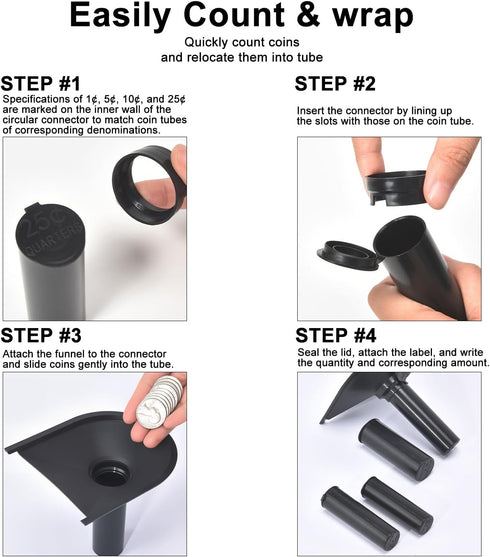 Easily Count & wrap

Quickly count coins and relocate them into tube

STEP #1

Specifications of 1¢, 5¢, 10¢, and 25¢ are marked on the inner wall of the circular connector to match coin tubes of corresponding denominations.

25¢
QUARTERS

STEP #2

Insert the connector by lining up the slots with those on the coin tube.

STEP #3

Attach the funnel to the connector and slide coins gently into the tube.

STEP #4

Seal the lid, attach the label, and write the quantity and corresponding amount.