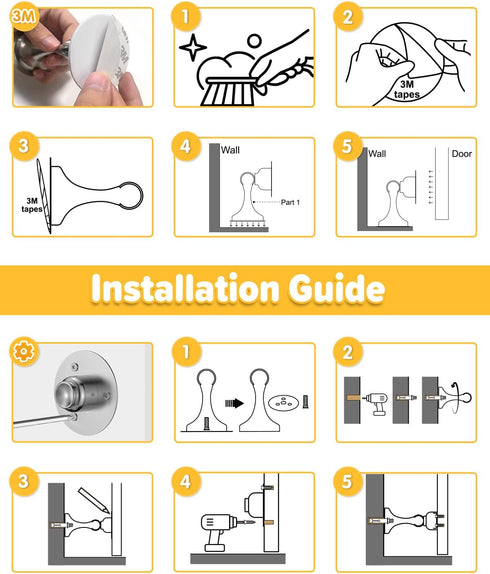 3M

1

2

3M tapes

3

3M tapes

4

Wall

Part 1

5

Wall

Door

Installation Guide

1

2

3

4

5