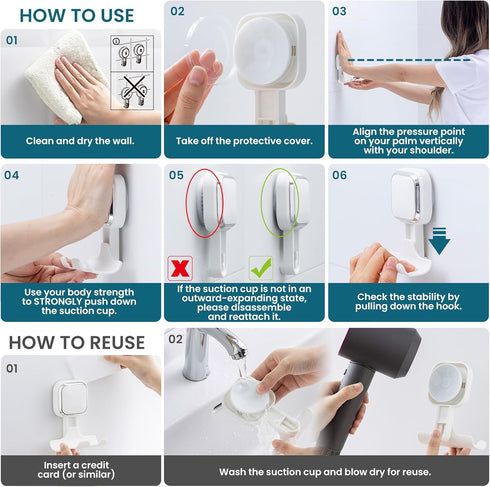 HOW TO USE

01

Clean and dry the wall.

02

Take off the protective cover.

03

Align the pressure point on your palm vertically with your shoulder.

04

Use your body strength to STRONGLY push down the suction cup.

05

If the suction cup is not in an outward-expanding state, please disassemble and reattach it.

06

Check the stability by pulling down the hook.

HOW TO REUSE

01

Insert a credit card (or similar)

02

Wash the suction cup and blow dry for reuse.