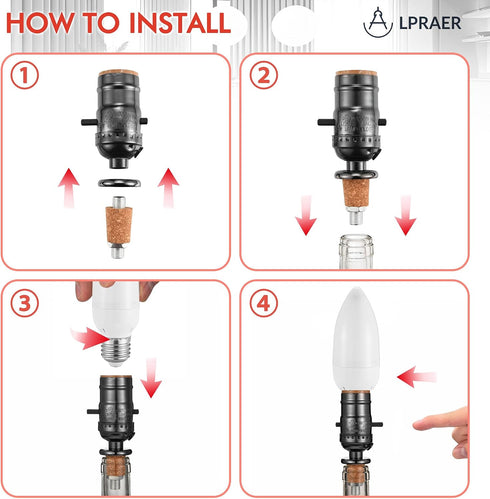 HOW TO INSTALL

LPRAER

1

2

3

4