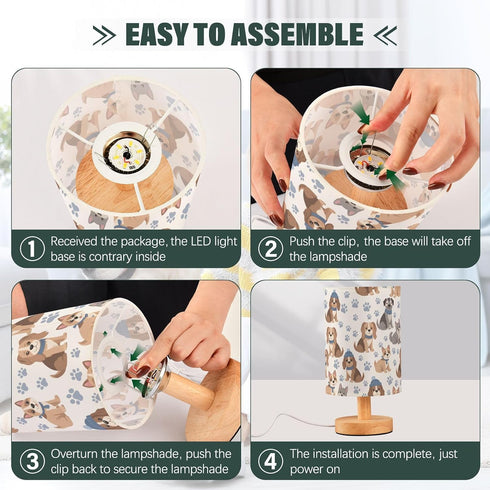 EASY TO ASSEMBLE

① Received the package, the LED light base is contrary inside

② Push the clip, the base will take off the lampshade

③ Overturn the lampshade, push the clip back to secure the lampshade

④ The installation is complete, just power on