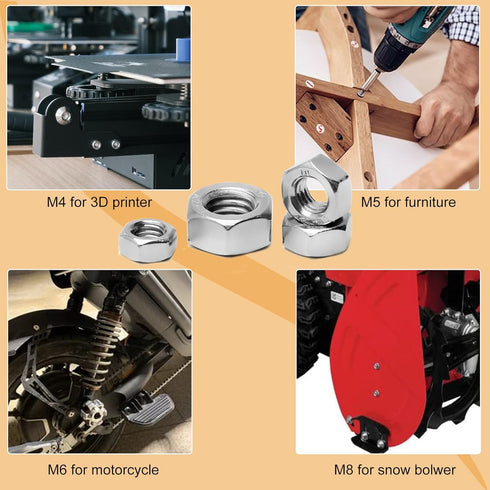 M4 for 3D printer

M5 for furniture

M6 for motorcycle

M8 for snow bolwer