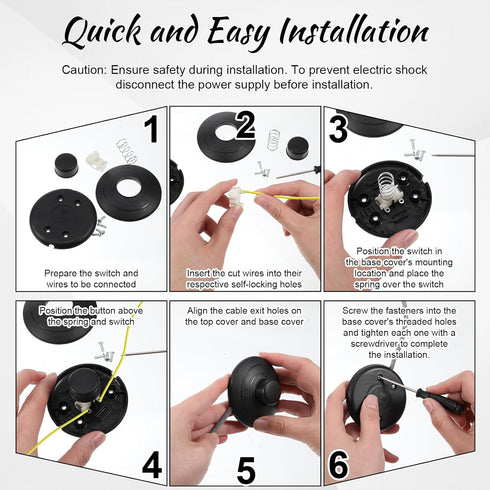 Quick and Easy Installation

Caution: Ensure safety during installation. To prevent electric shock disconnect the power supply before installation.

1

Prepare the switch and wires to be connected

2

Insert the cut wires into their respective self-locking holes

3

Position the switch in the base cover's mounting location and place the spring over the switch

Position the button above the spring and switch

4

Align the cable exit holes on the top cover and base cover

5

Screw the fasteners into the base cover's threaded holes and tighten each one with a screwdriver to complete the installation.

6