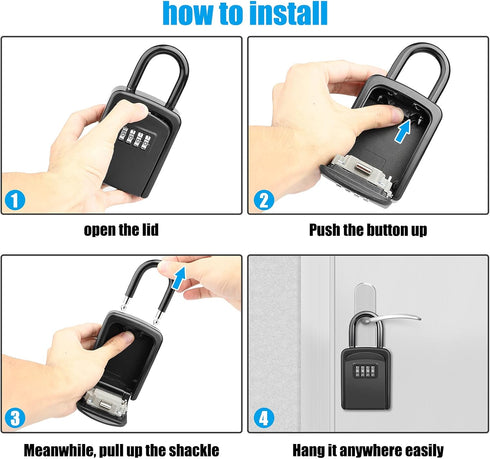 how to install

1

open the lid

2

Push the button up

3

Meanwhile, pull up the shackle

4

Hang it anywhere easily