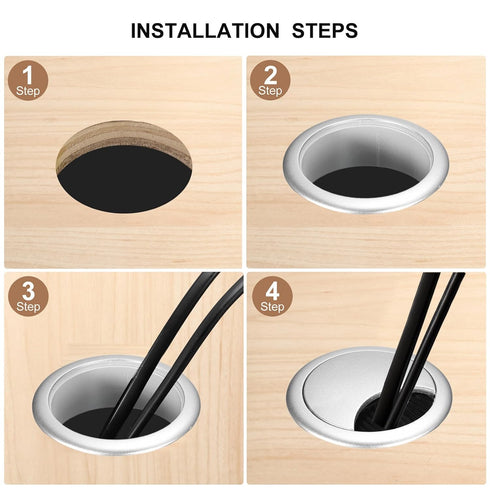 INSTALLATION STEPS

1 Step

2 Step

3 Step

4 Step