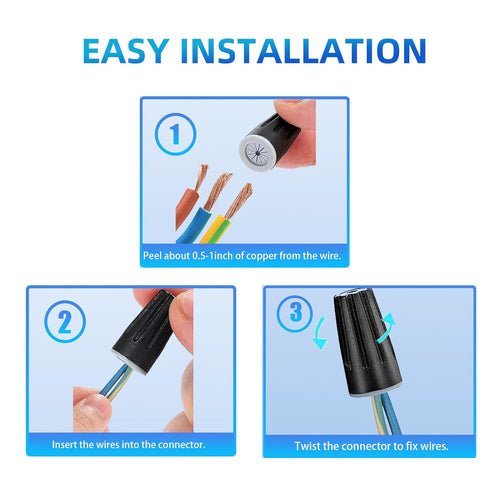 EASY INSTALLATION

1

Peel about 0.5-1inch of copper from the wire.

2

Insert the wires into the connector.

3

Twist the connector to fix wires.