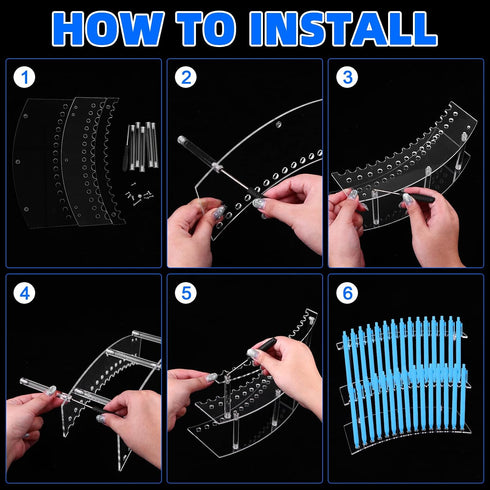 HOW TO INSTALL

1

2

3

4

5

6