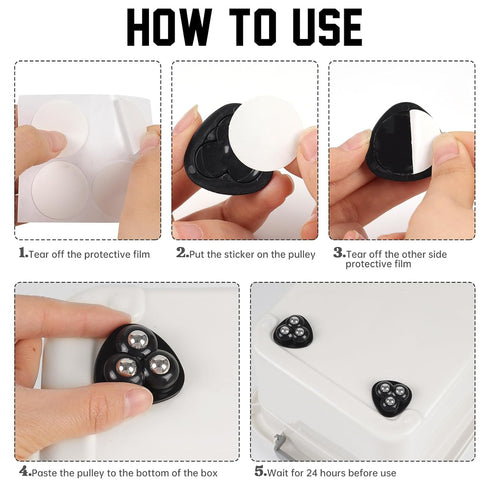 HOW TO USE

1.Tear off the protective film

2.Put the sticker on the pulley

3.Tear off the other side protective film

4.Paste the pulley to the bottom of the box

5.Wait for 24 hours before use