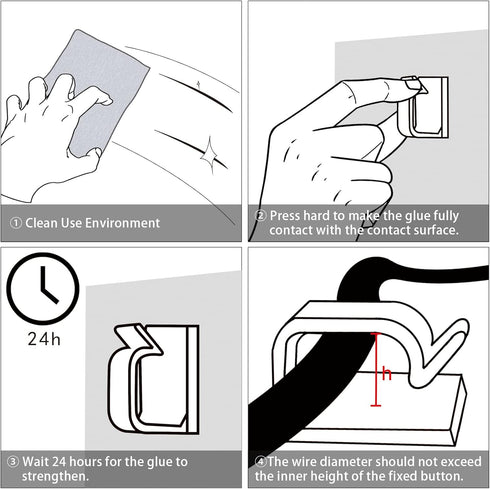 ① Clean Use Environment

② Press hard to make the glue fully contact with the contact surface.

24h

③ Wait 24 hours for the glue to strengthen.

h

④The wire diameter should not exceed the inner height of the fixed button.