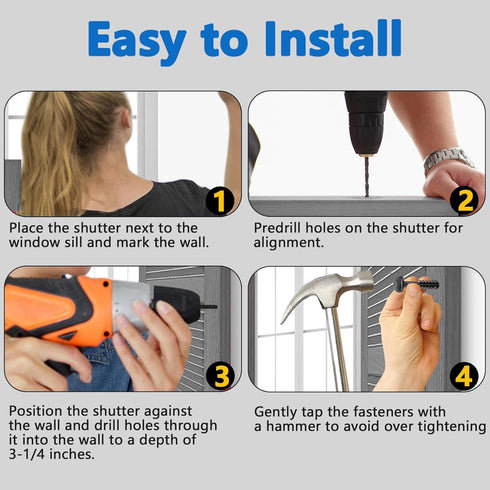 Easy to Install

1

Place the shutter next to the window sill and mark the wall.

2

Predrill holes on the shutter for alignment.

3

Position the shutter against the wall and drill holes through it into the wall to a depth of 3-1/4 inches.

4

Gently tap the fasteners with a hammer to avoid over tightening