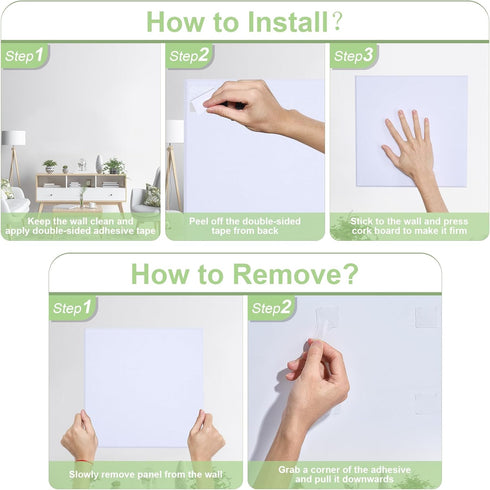 How to Install?

Step1

Keep the wall clean and apply double-sided adhesive tape

Step2

Peel off the double-sided tape from back

Step3

Stick to the wall and press cork board to make it firm

How to Remove?

Step1

Slowly remove panel from the wall

Step2

Grab a corner of the adhesive and pull it downwards