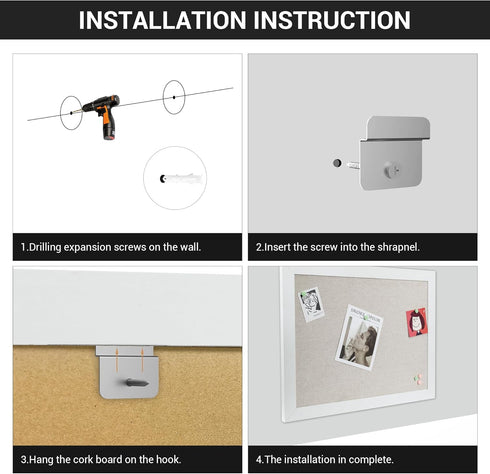 INSTALLATION INSTRUCTION

1.Drilling expansion screws on the wall.

2.Insert the screw into the shrapnel.

3.Hang the cork board on the hook.

4.The installation in complete.